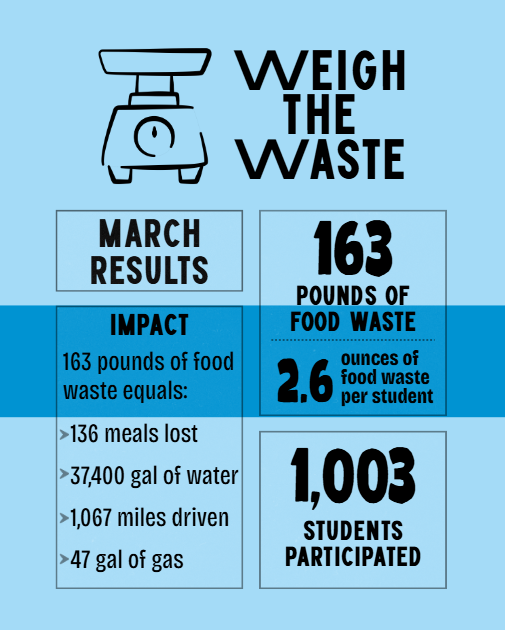 WEIGH THE WASTE

MARCH RESULTS

IMPACT

163 pounds of food waste equals:

>136 meals lost

>37,400 gal of water

>1,067 miles driven

>47 gal of gas

163

POUNDS OF FOOD WASTE

2.6 ounces of food waste per student

1,003

STUDENTS PARTICIPATED